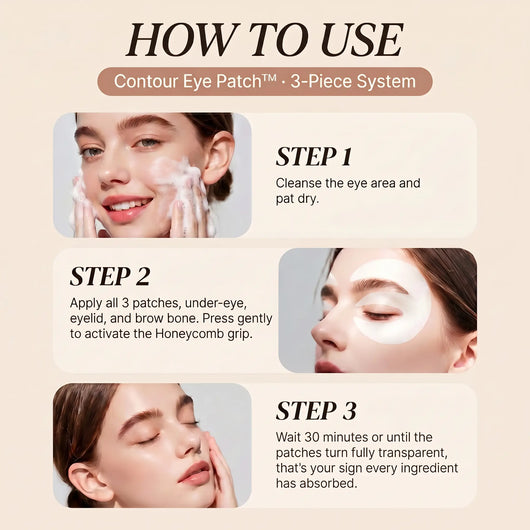 HOW TO USE

Contour Eye Patch™ · 3-Piece System

STEP 1

Cleanse the eye area and pat dry.

STEP 2

Apply all 3 patches, under-eye, eyelid, and brow bone. Press gently to activate the Honeycomb grip.

STEP 3

Wait 30 minutes or until the patches turn fully transparent, that's your sign every ingredient has absorbed.